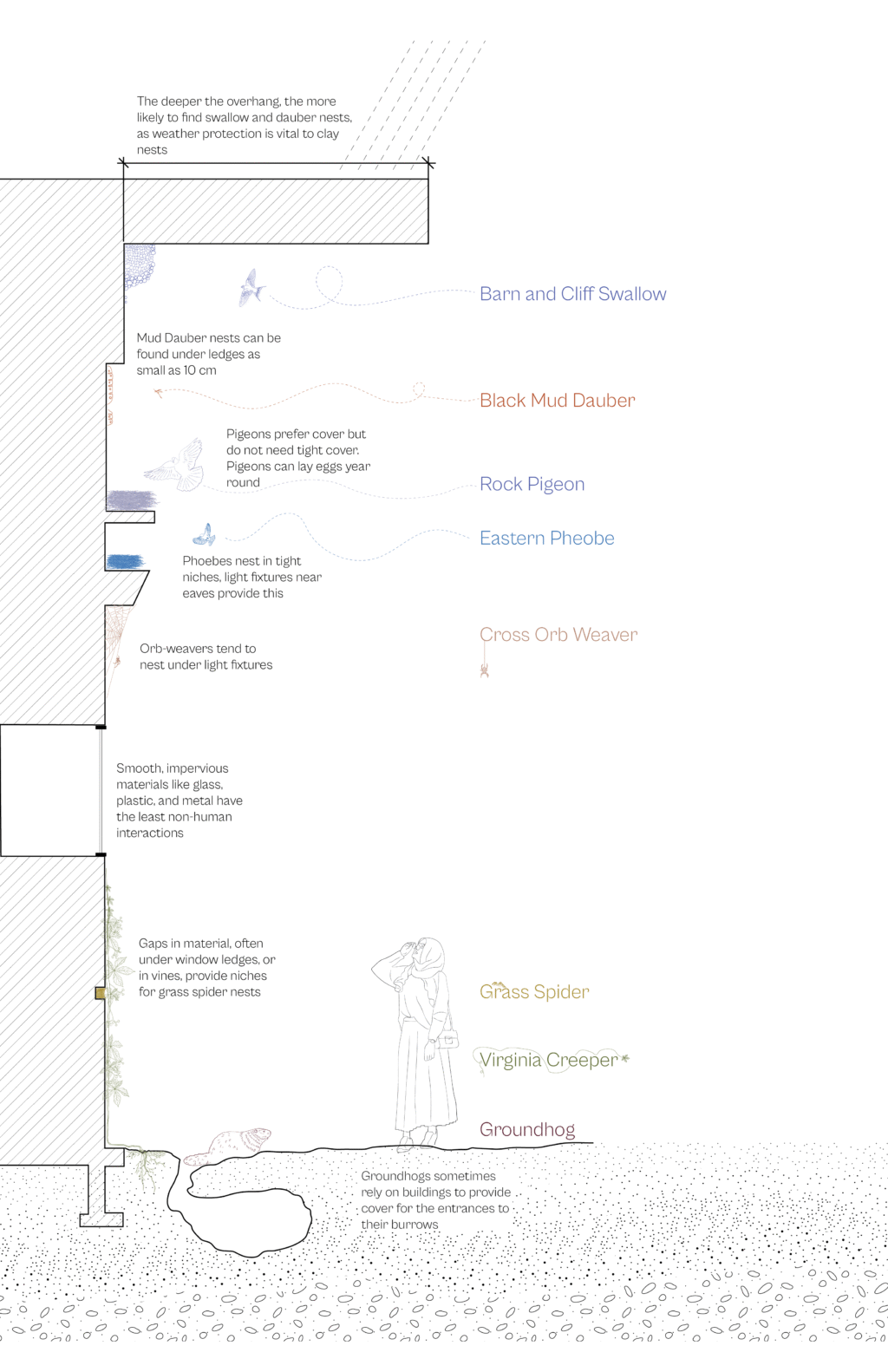 The deeper the overhang, the more likely to find swallow and dauber nests, as weather protection is vital to clay nests

Barn and Cliff Swallow

Mud Dauber nests can be found under ledges as small as 10 cm

Black Mud Dauber

Pigeons prefer cover but do not need tight cover. Pigeons can lay eggs year round

Rock Pigeon

Eastern Pheobe

Phoebes nest in tight niches, light fixtures near eaves provide this

Cross Orb Weaver

Orb-weavers tend to nest under light fixtures

Smooth, impervious materials like glass, plastic, and metal have the least non-human interactions

Gaps in material, often under window ledges, or in vines, provide niches for grass spider nests

Grass Spider

Virginia Creeper

Groundhog

Groundhogs sometimes rely on buildings to provide cover for the entrances to their burrows